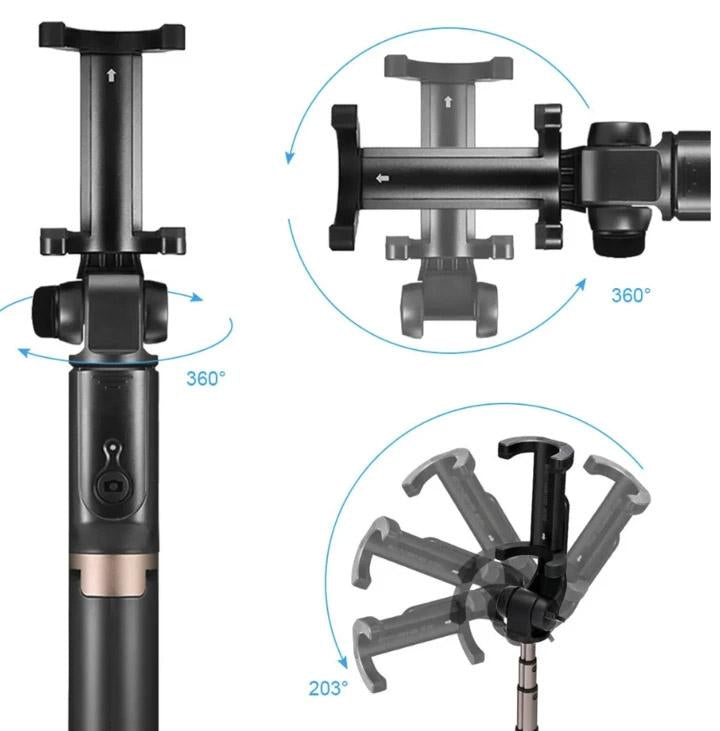 360°

360°

203°